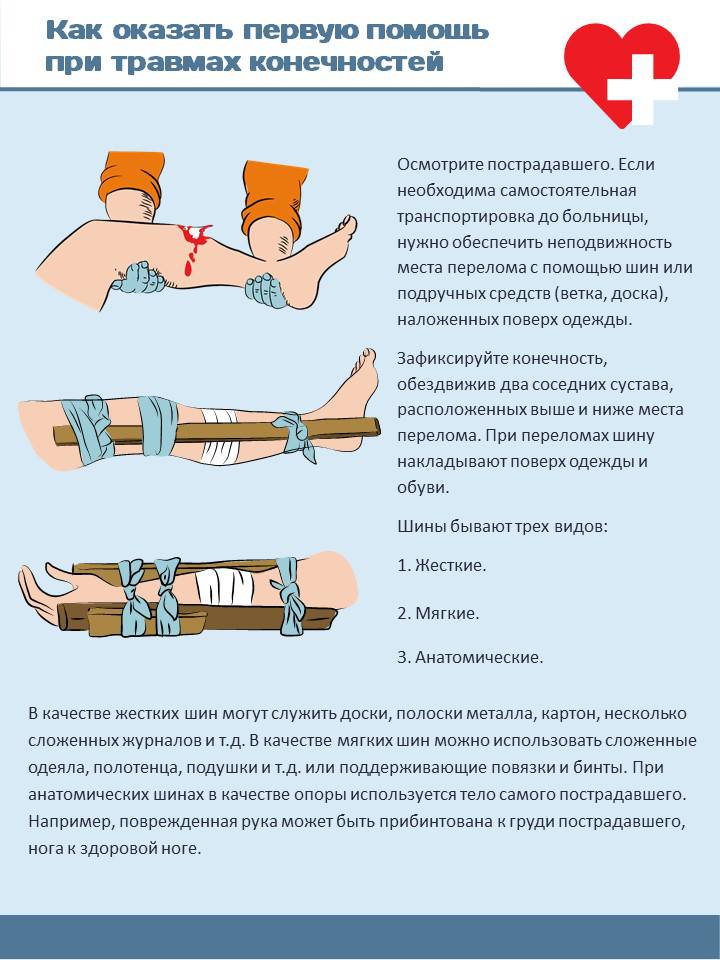 Как оказать первую помощь при травмах конечностей

Осмотрите пострадавшего. Если необходима самостоятельная транспортировка до больницы, нужно обеспечить неподвижность места перелома с помощью шин или подручных средств (ветка, доска), наложенных поверх одежды.

Зафиксируйте конечность, обездвижив два соседних сустава, расположенных выше и ниже места перелома. При переломах шину накладывают поверх одежды и обуви.

Шины бывают трех видов:

1. Жесткие.

2. Мягкие.

3. Анатомические.

В качестве жестких шин могут служить доски, полоски металла, картон, несколько сложенных журналов и т.д. В качестве мягких шин можно использовать сложенные одеяла, полотенца, подушки и т.д. или поддерживающие повязки и бинты. При анатомических шинах в качестве опоры используется тело самого пострадавшего. Например, поврежденная рука может быть прибинтована к груди пострадавшего, нога к здоровой ноге.