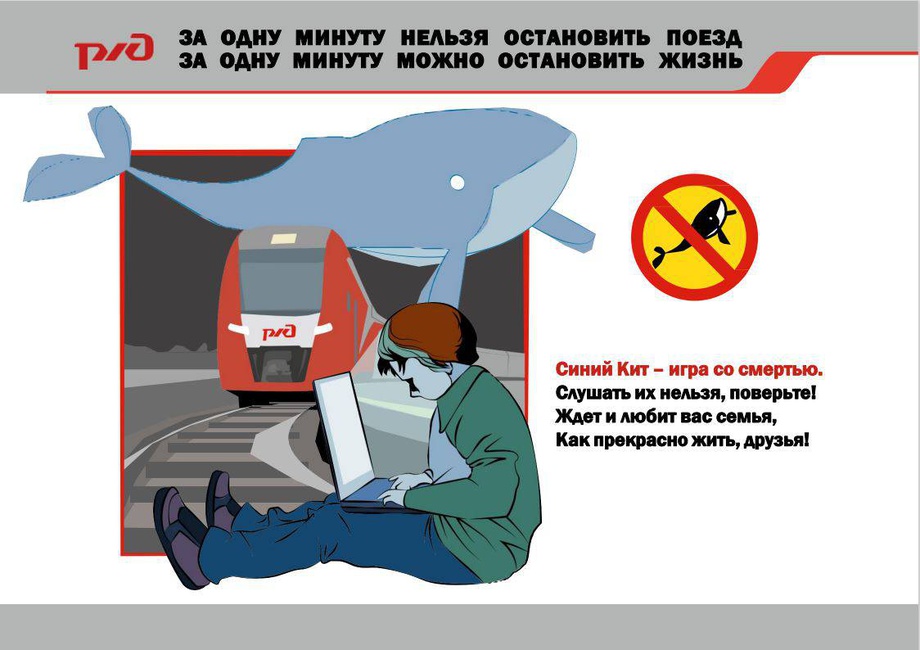 РЖД ЗА ОДНУ МИНУТУ НЕЛЬЗЯ ОСТАНОВИТЬ ПОЕЗД
ЗА ОДНУ МИНУТУ МОЖНО ОСТАНОВИТЬ ЖИЗНЬ

РЖД

Синий Кит – игра со смертью.
Слушать их нельзя, поверьте!
Ждет и любит вас семья,
Как прекрасно жить, друзья!