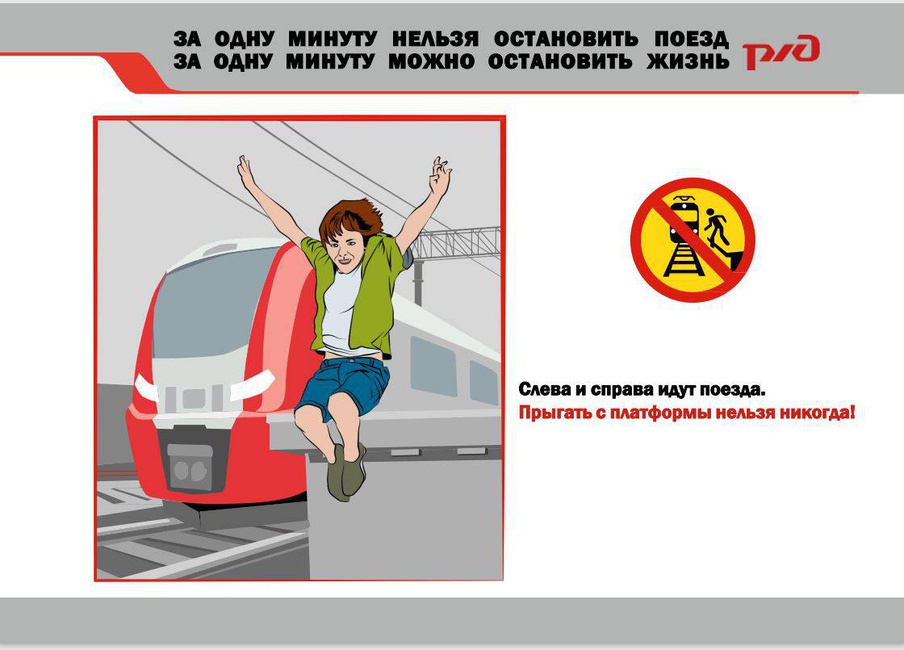 ЗА ОДНУ МИНУТУ НЕЛЬЗЯ ОСТАНОВИТЬ ПОЕЗД
ЗА ОДНУ МИНУТУ МОЖНО ОСТАНОВИТЬ ЖИЗНЬ

РЖД

Слева и справа идут поезда.
Прыгать с платформы нельзя никогда!