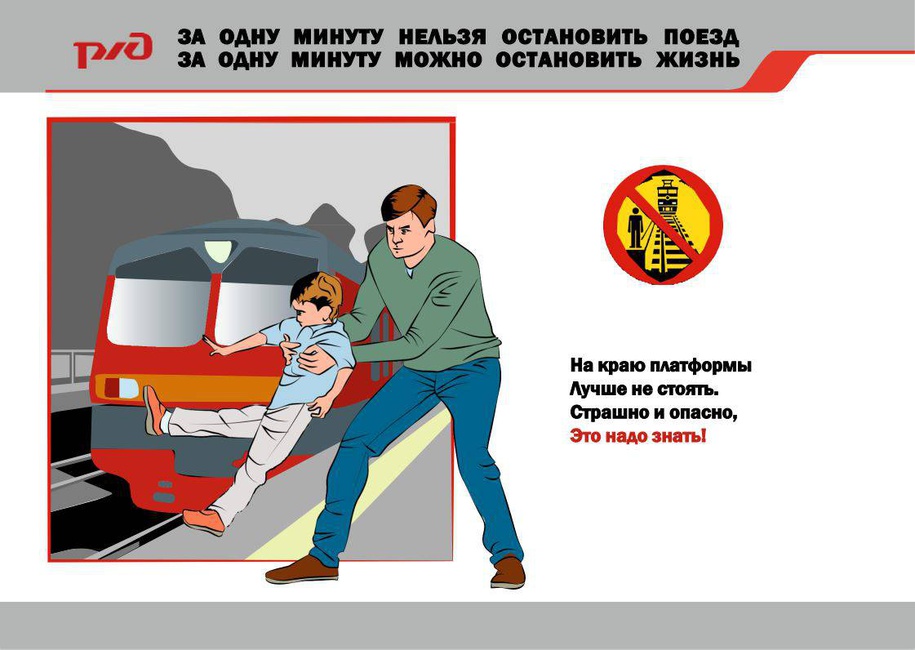 РЖД

ЗА ОДНУ МИНУТУ НЕЛЬЗЯ ОСТАНОВИТЬ ПОЕЗД
ЗА ОДНУ МИНУТУ МОЖНО ОСТАНОВИТЬ ЖИЗНЬ

На краю платформы
Лучше не стоять.
Страшно и опасно,
Это надо знать!