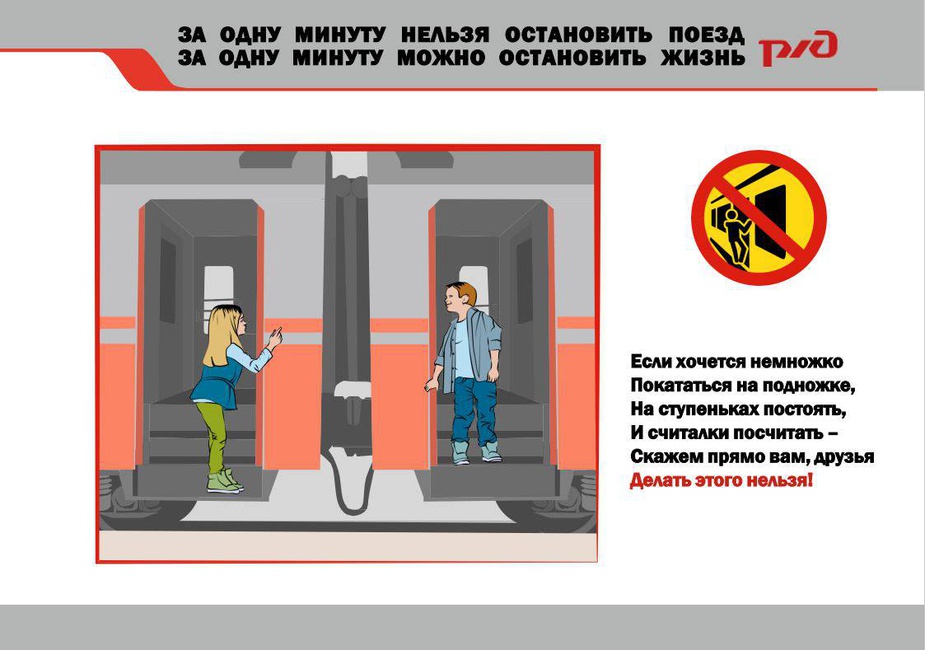 ЗА ОДНУ МИНУТУ НЕЛЬЗЯ ОСТАНОВИТЬ ПОЕЗД
ЗА ОДНУ МИНУТУ МОЖНО ОСТАНОВИТЬ ЖИЗНЬ

РЖД

Если хочется немножко
Покататься на подножке,
На ступеньках постоять,
И считалки посчитать –
Скажем прямо вам, друзья
Делать этого нельзя!